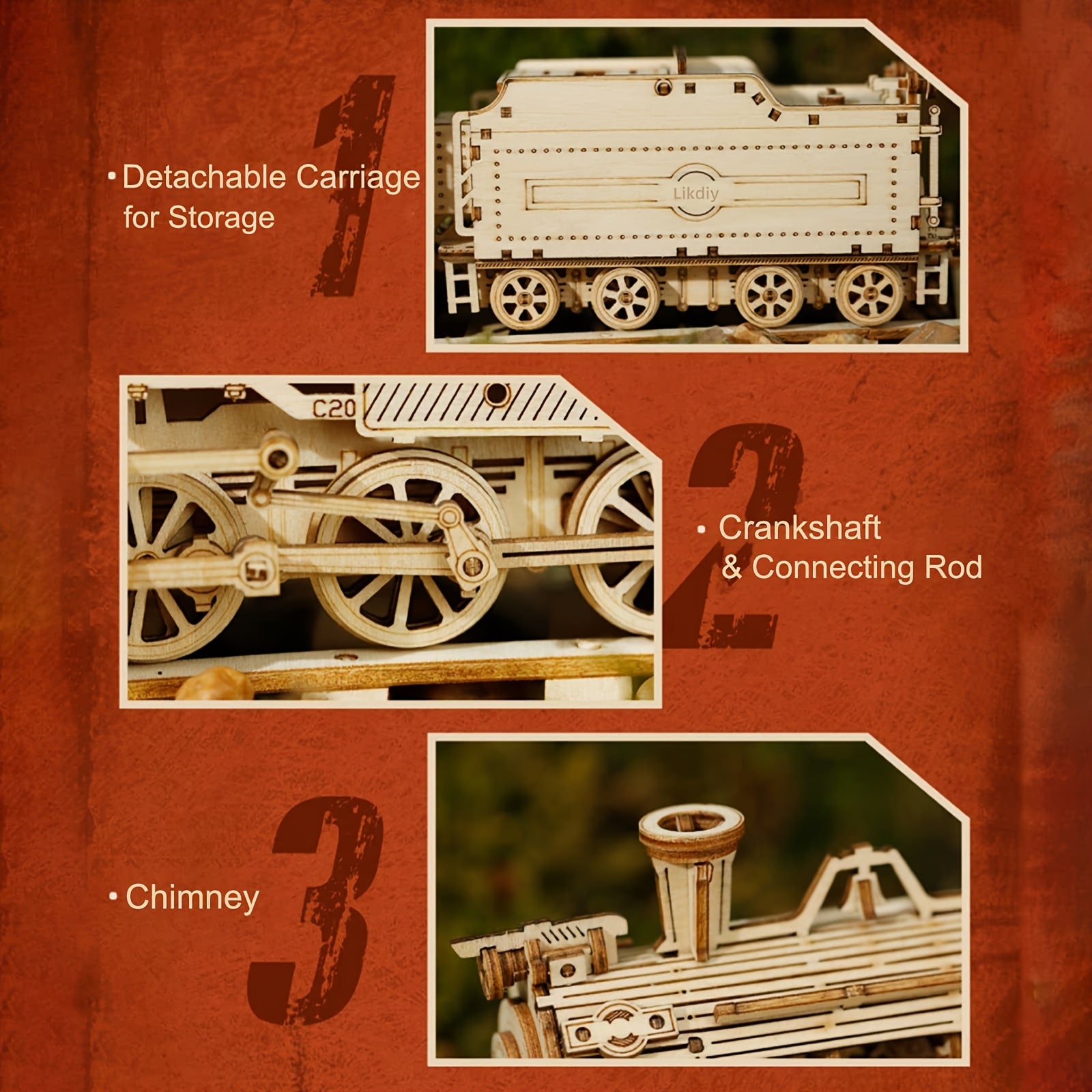 1

• Detachable Carriage for Storage

Likdiy

C20

2

• Crankshaft & Connecting Rod

3

• Chimney